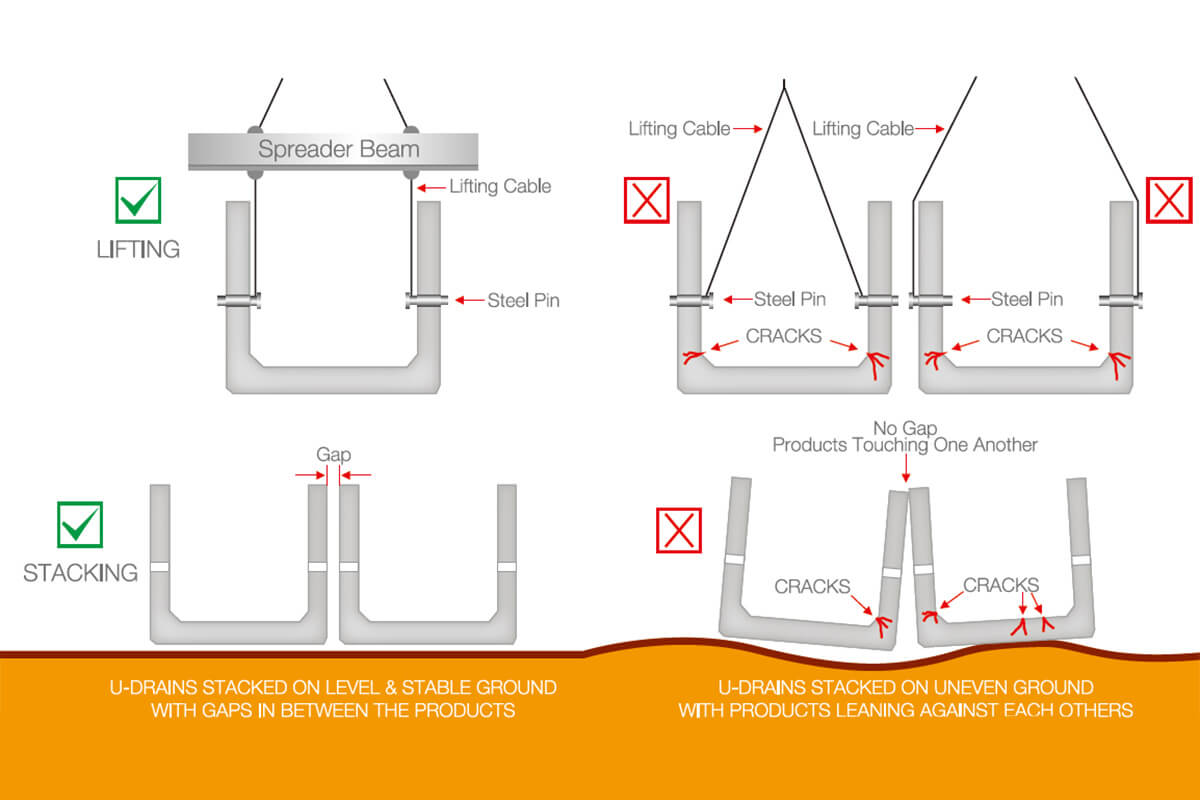 Spreader Beam
Lifting Cable
LIFTING
Steel Pin

Lifting Cable
Lifting Cable
Steel Pin
Steel Pin
CRACKS
CRACKS

Gap
STACKING

No Gap
Products Touching One Another
CRACKS
CRACKS

U-DRAINS STACKED ON LEVEL & STABLE GROUND WITH GAPS IN BETWEEN THE PRODUCTS

U-DRAINS STACKED ON UNEVEN GROUND WITH PRODUCTS LEANING AGAINST EACH OTHERS